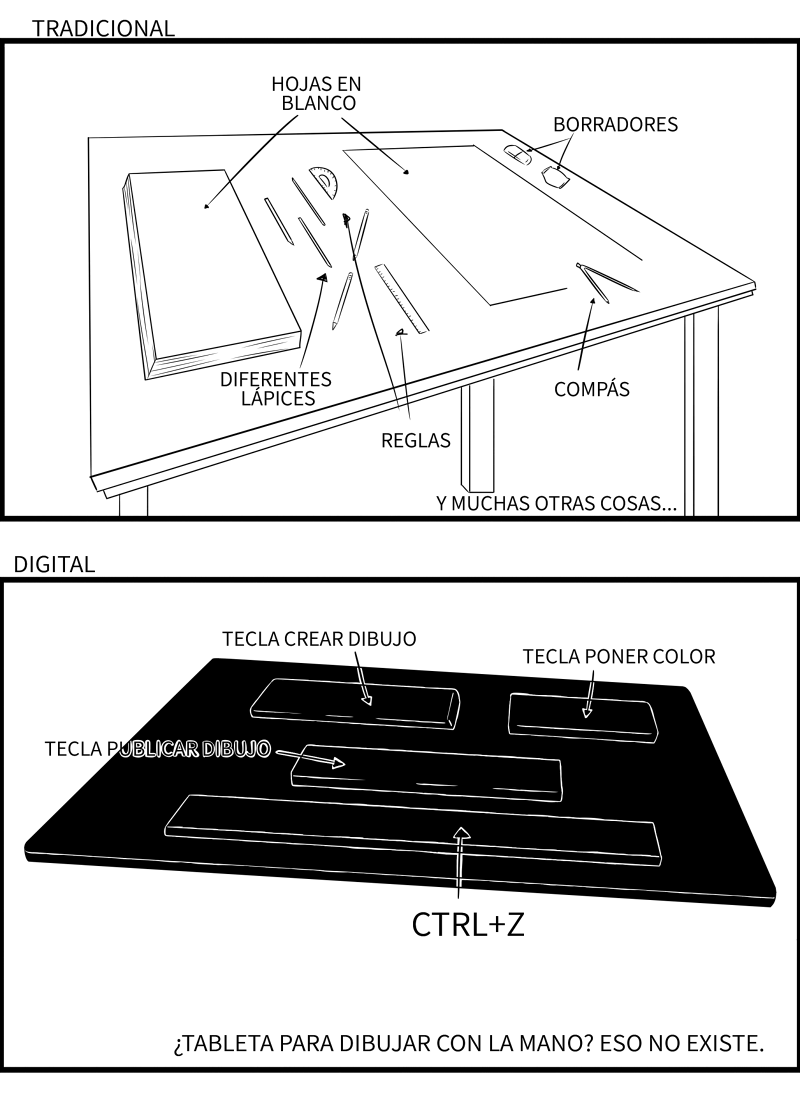 TRADICIONAL

HOJAS EN BLANCO

BORRADORES

DIFERENTES LÁPICES

REGLAS

COMPÁS

Y MUCHAS OTRAS COSAS...

DIGITAL

TECLA CREAR DIBUJO

TECLA PONER COLOR

TECLA PUBLICAR DIBUJO

CTRL+Z

¿TABLETA PARA DIBUJAR CON LA MANO? ESO NO EXISTE.