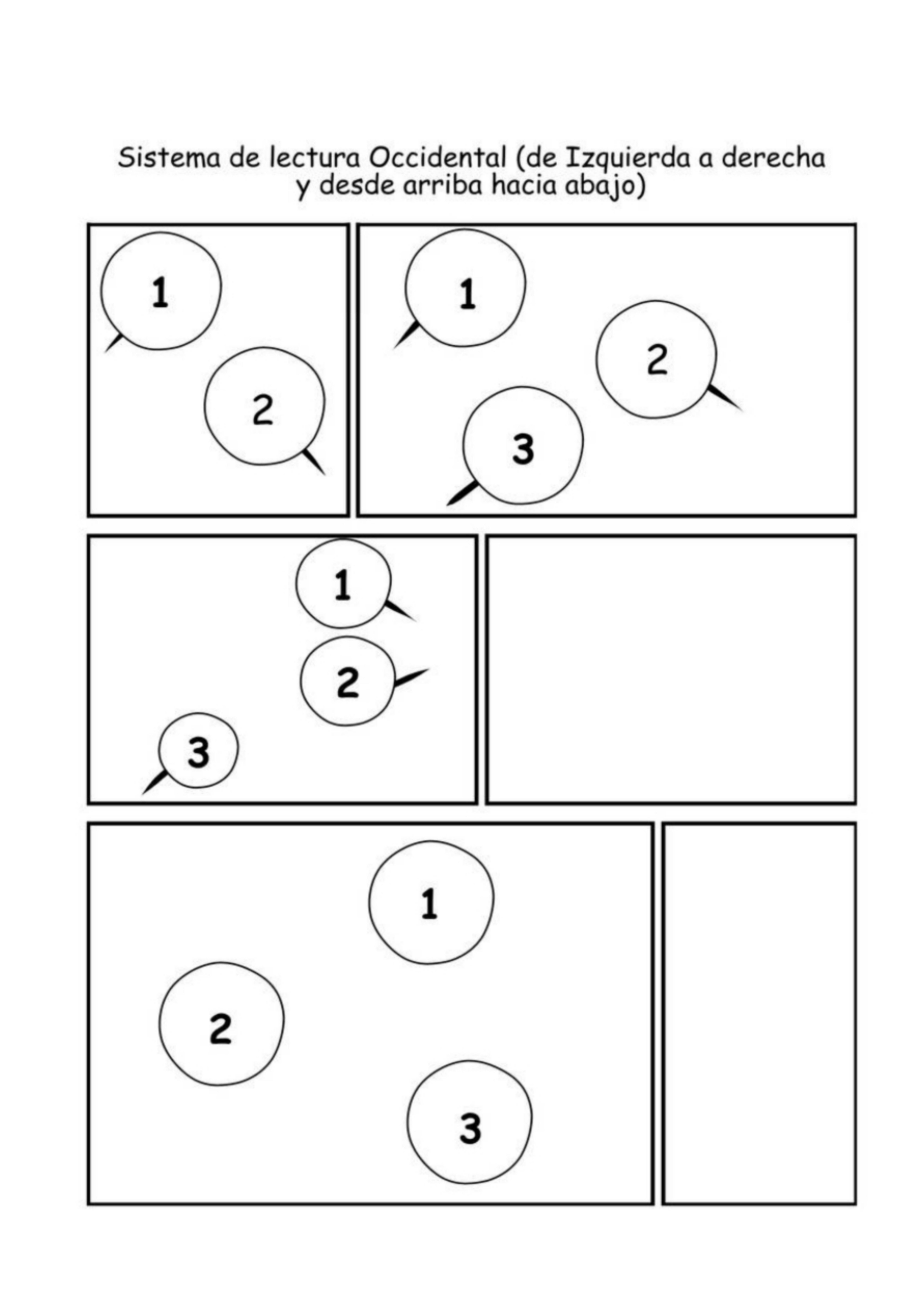 Sistema de lectura Occidental (de Izquierda a derecha y desde arriba hacia abajo)

1
2

1
2
3

1
2
3

1
2
3